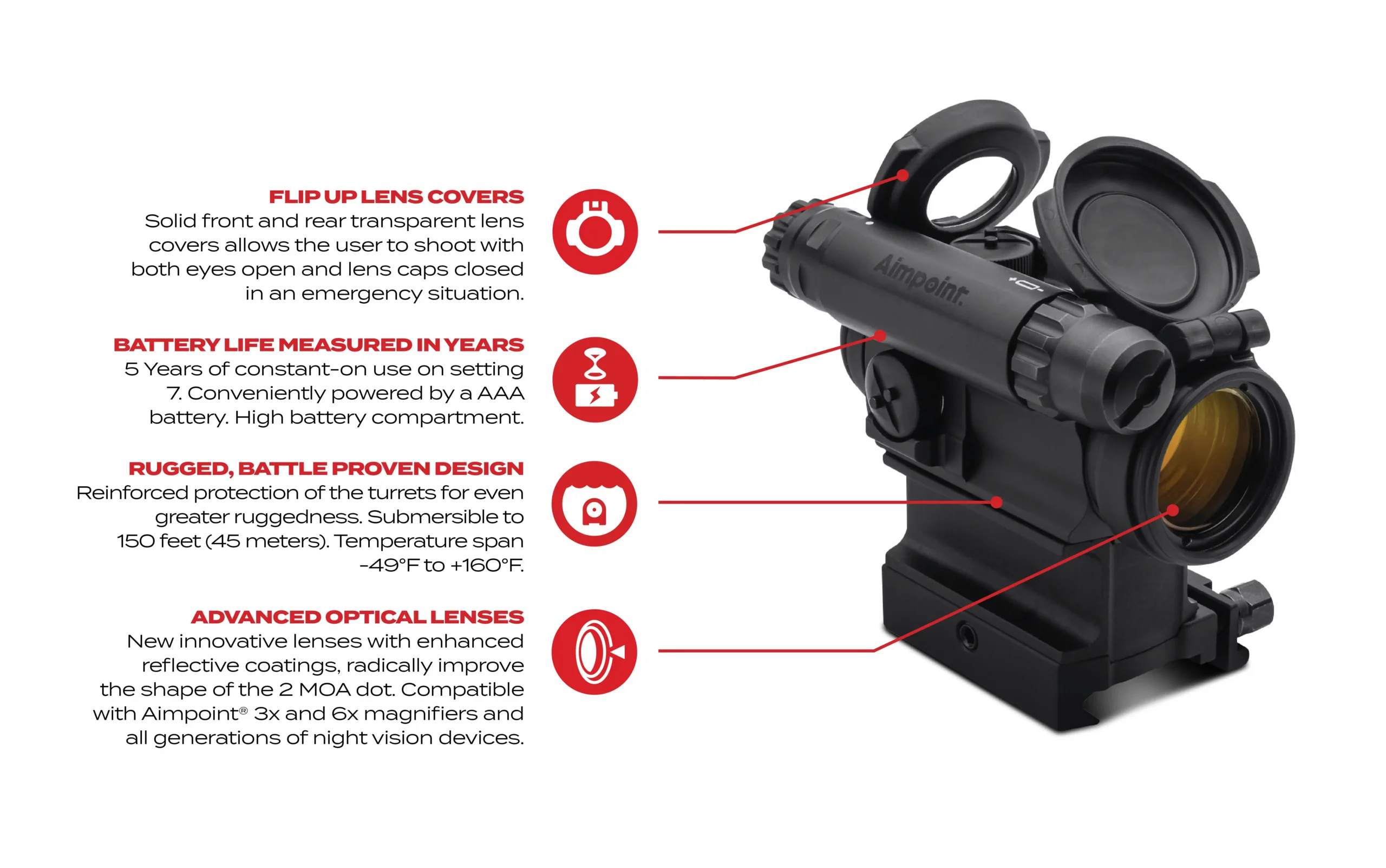 FLIP UP LENS COVERS
Solid front and rear transparent lens covers allows the user to shoot with both eyes open and lens caps closed in an emergency situation.

BATTERY LIFE MEASURED IN YEARS
5 Years of constant-on use on setting 7. Conveniently powered by a AAA battery. High battery compartment.

RUGGED, BATTLE PROVEN DESIGN
Reinforced protection of the turrets for even greater ruggedness. Submersible to 150 feet (45 meters). Temperature span -49°F to +160°F.

ADVANCED OPTICAL LENSES
New innovative lenses with enhanced reflective coatings, radically improve the shape of the 2 MOA dot. Compatible with Aimpoint® 3x and 6x magnifiers and all generations of night vision devices.

Aimpoint.